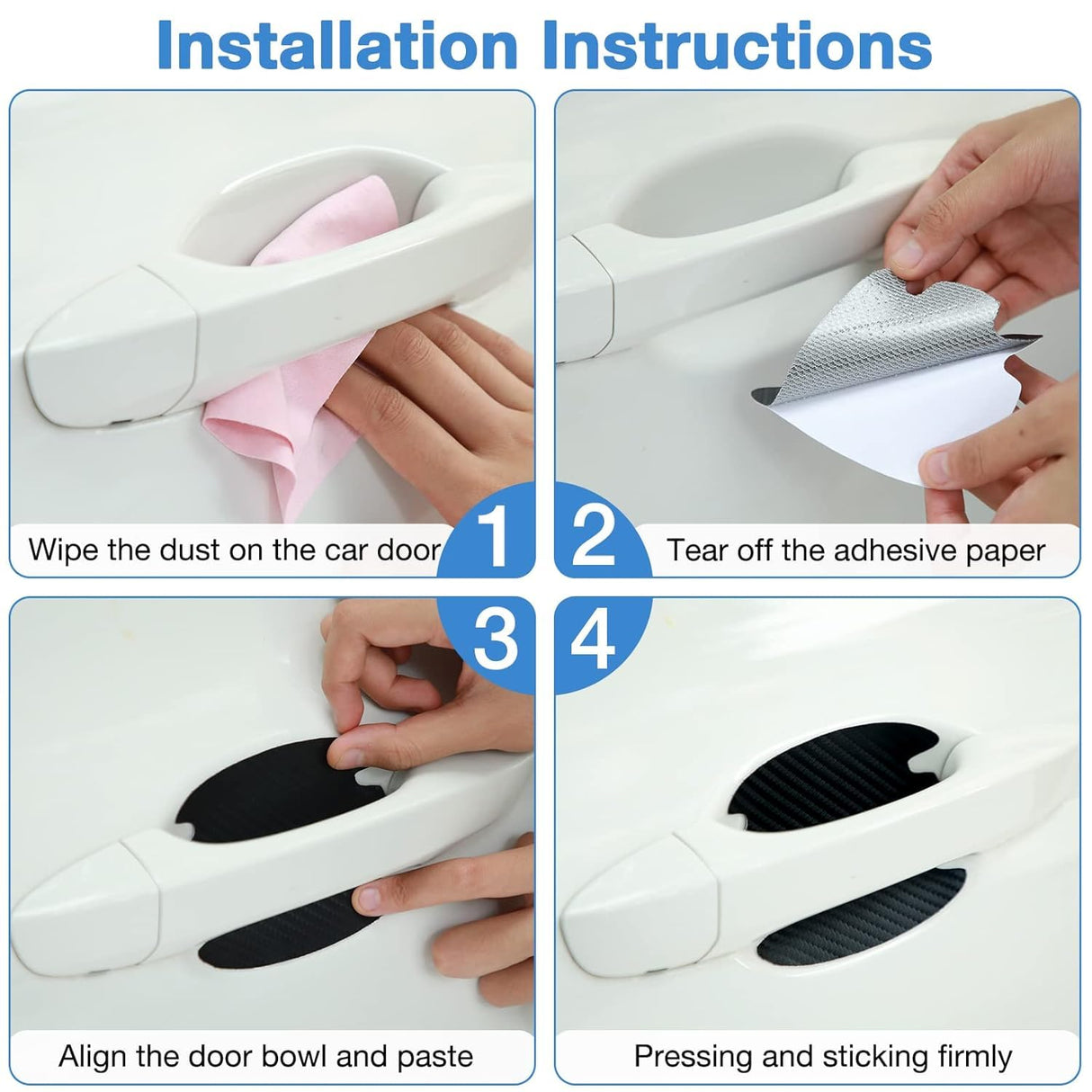 Installation Instructions

Wipe the dust on the car door

1

2

Tear off the adhesive paper

3

4

Align the door bowl and paste

Pressing and sticking firmly