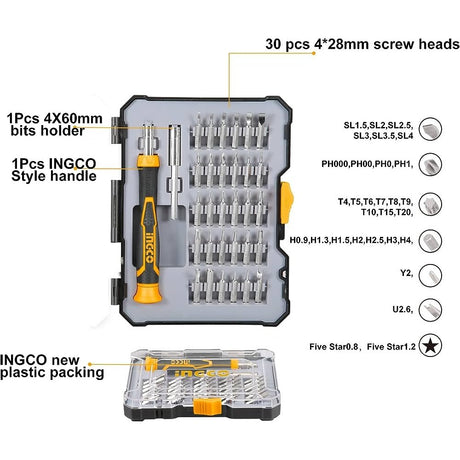 30 pcs 4*28mm screw heads

1Pcs 4X60mm bits holder

1Pcs INGCO Style handle

INGCO

SL1.5,SL2,SL2.5, SL3,SL3.5,SL4

PH000,PH00,PH0,PH1,

T4,T5,T6,T7,T8,T9, T10,T15,T20,

H0.9,H1.3,H1.5,H2,H2.5,H3,H4,

Y2,

U2.6,

Five Star0.8， Five Star1.2

INGCO new plastic packing

INGCO